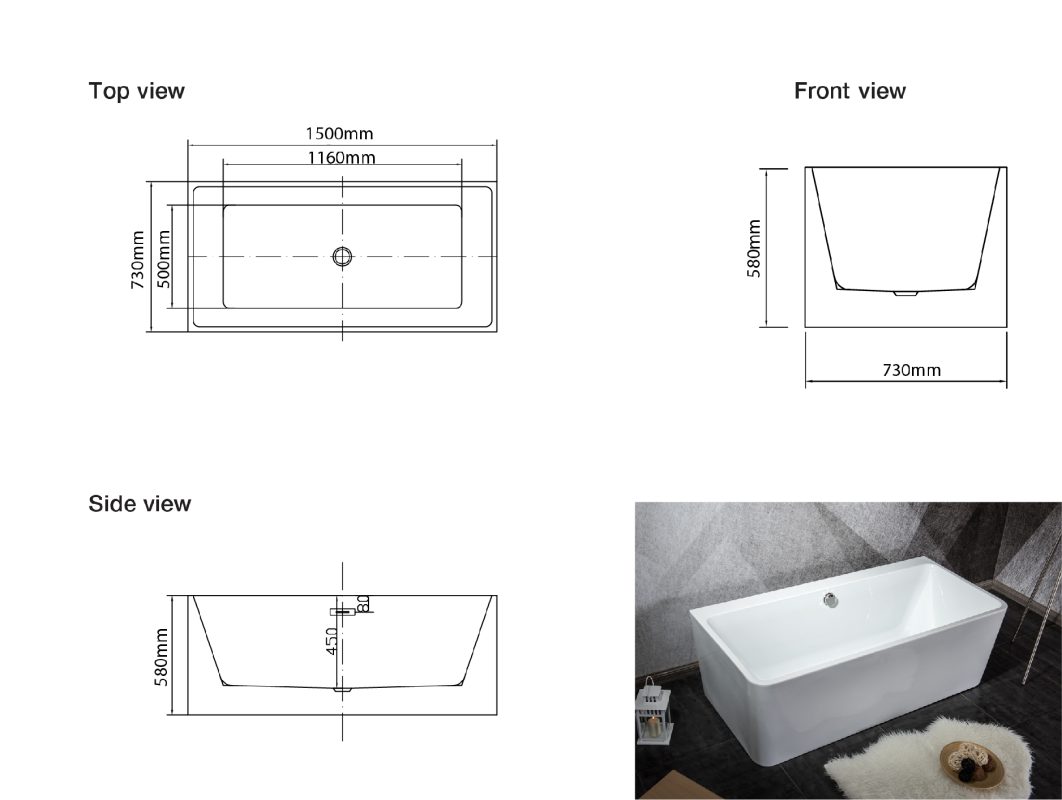 Top view

1500mm
1160mm
730mm
500mm

Front view

580mm
730mm

Side view

580mm
450
80