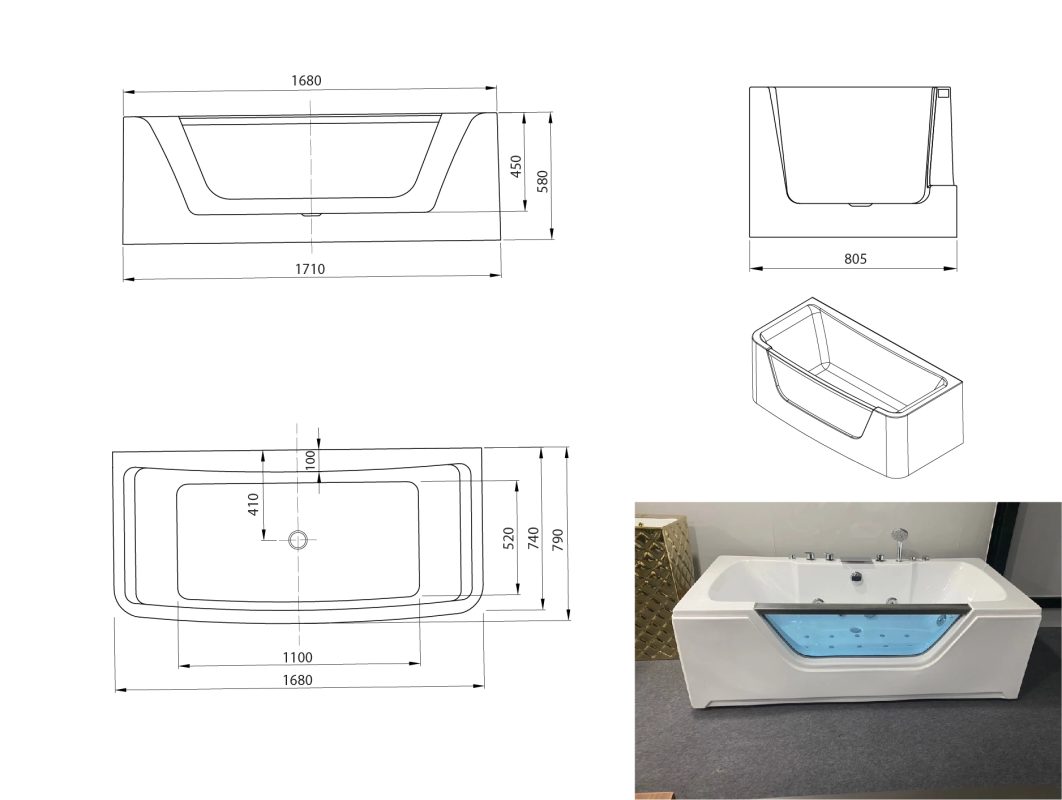 1680

450

580

1710

805

100

410

520

740

790

1100

1680