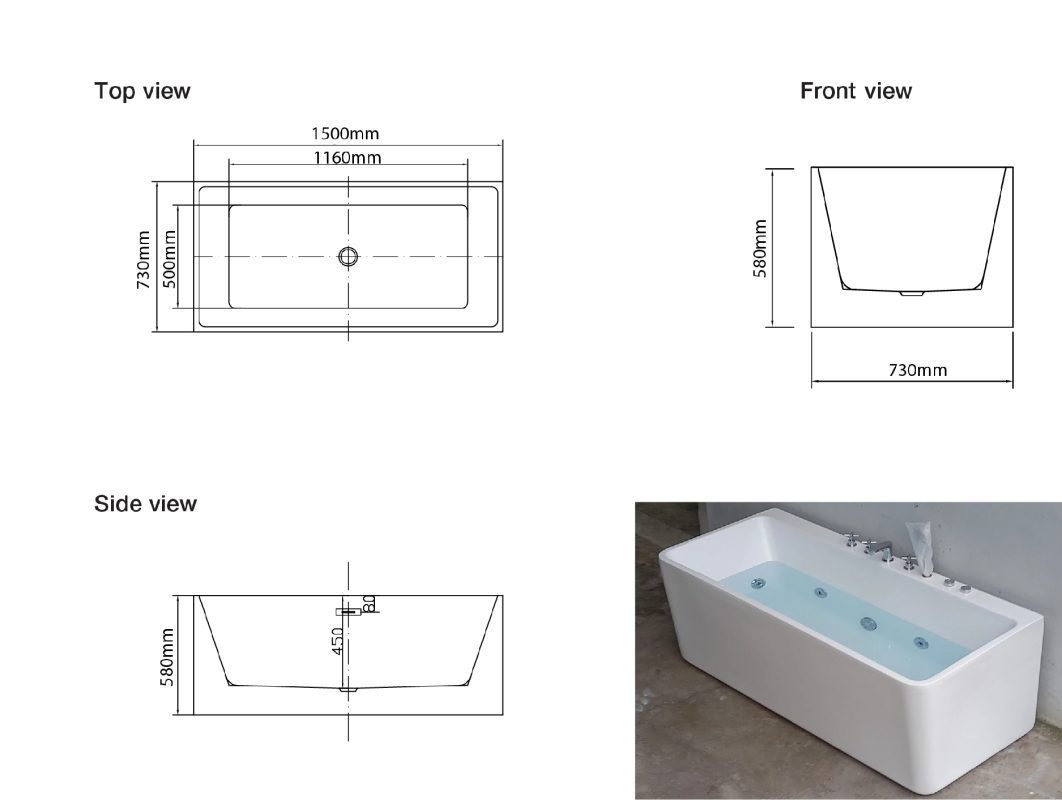 Top view

1500mm

1160mm

730mm

500mm

Front view

580mm

730mm

Side view

580mm

450

80